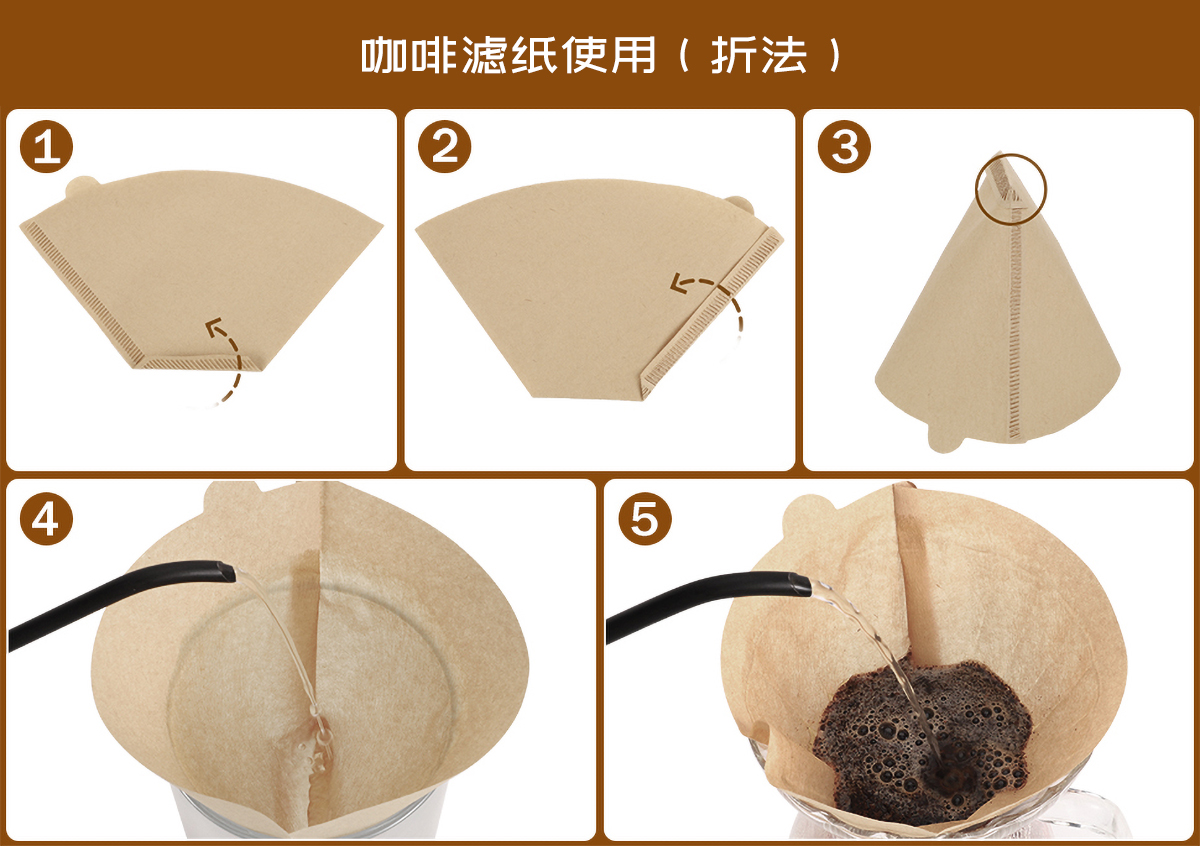 咖啡滤纸使用（折法）

1

2

3

4

5